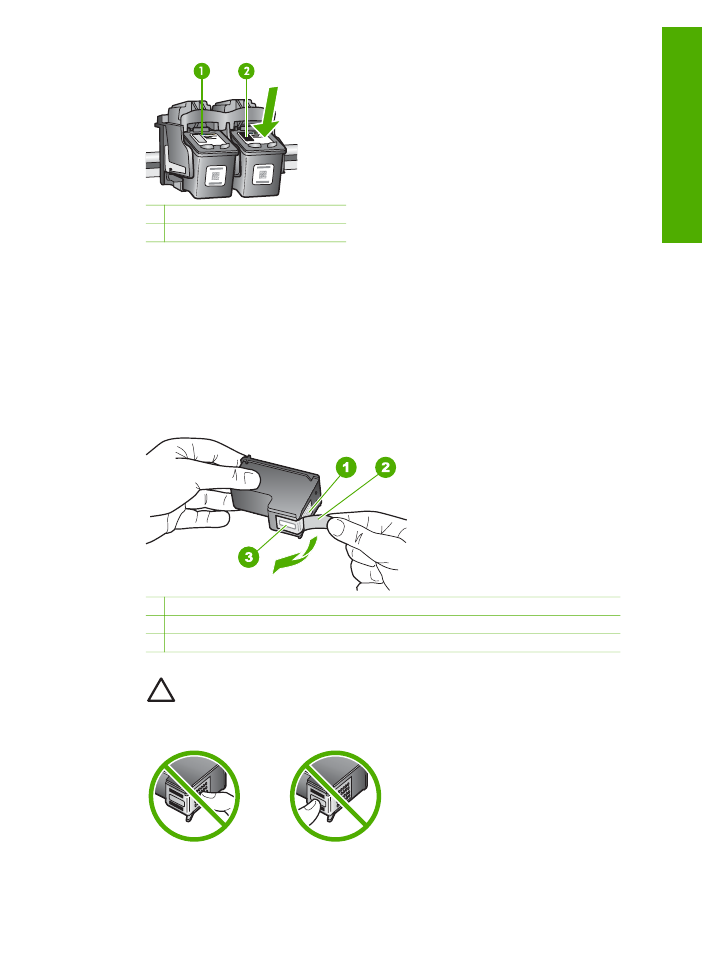 1

2

1

2

3